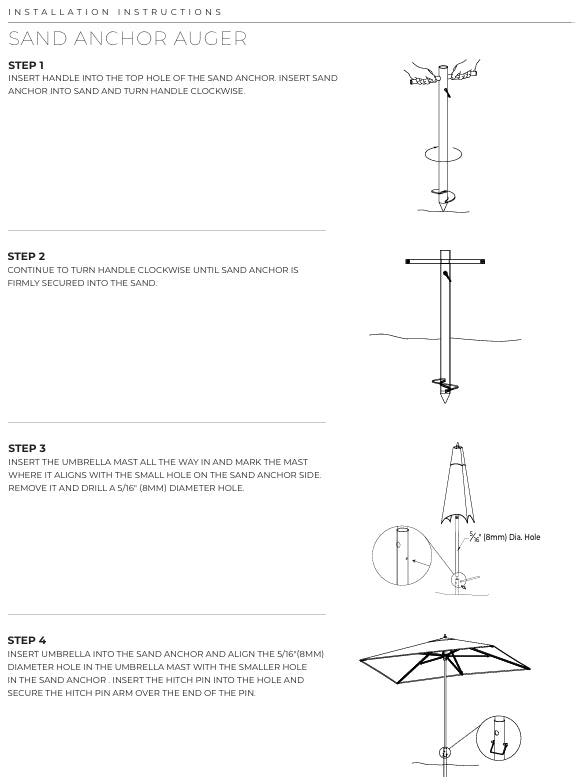 INSTALLATION INSTRUCTIONS

SAND ANCHOR AUGER

STEP 1
INSERT HANDLE INTO THE TOP HOLE OF THE SAND ANCHOR. INSERT SAND ANCHOR INTO SAND AND TURN HANDLE CLOCKWISE.

STEP 2
CONTINUE TO TURN HANDLE CLOCKWISE UNTIL SAND ANCHOR IS FIRMLY SECURED INTO THE SAND.

STEP 3
INSERT THE UMBRELLA MAST ALL THE WAY IN AND MARK THE MAST WHERE IT ALIGNS WITH THE SMALL HOLE ON THE SAND ANCHOR SIDE. REMOVE IT AND DRILL A 5/16" (8MM) DIAMETER HOLE.

$\frac{5}{16}$" (8mm) Dia. Hole

STEP 4
INSERT UMBRELLA INTO THE SAND ANCHOR AND ALIGN THE 5/16"(8MM) DIAMETER HOLE IN THE UMBRELLA MAST WITH THE SMALLER HOLE IN THE SAND ANCHOR . INSERT THE HITCH PIN INTO THE HOLE AND SECURE THE HITCH PIN ARM OVER THE END OF THE PIN.